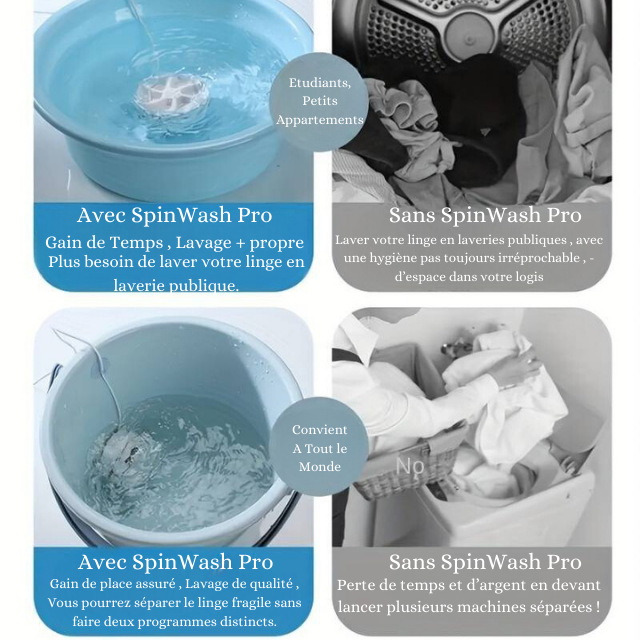 Etudiants, Petits Appartements

Avec SpinWash Pro
Gain de Temps , Lavage + propre
Plus besoin de laver votre linge en laverie publique.

Sans SpinWash Pro
Laver votre linge en laveries publiques , avec une hygiène pas toujours irréprochable , - d'espace dans votre logis

Convient A Tout le Monde

No

Avec SpinWash Pro
Gain de place assuré , Lavage de qualité , Vous pourrez séparer le linge fragile sans faire deux programmes distincts.

Sans SpinWash Pro
Perte de temps et d'argent en devant lancer plusieurs machines séparées !